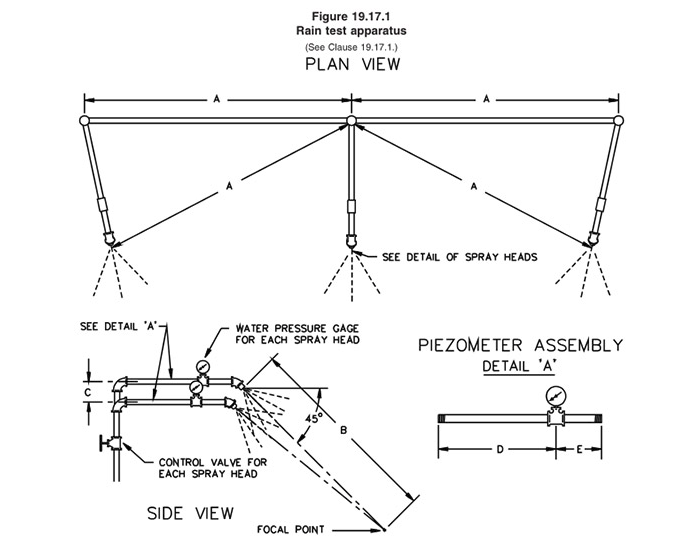 Figure 19.17.1
Rain test apparatus
(See Clause 19.17.1.)
PLAN VIEW

A
A
A
A

SEE DETAIL OF SPRAY HEADS

SEE DETAIL 'A'
WATER PRESSURE GAGE FOR EACH SPRAY HEAD
C
45°
B
CONTROL VALVE FOR EACH SPRAY HEAD
SIDE VIEW
FOCAL POINT

PIEZOMETER ASSEMBLY
DETAIL 'A'
D
E